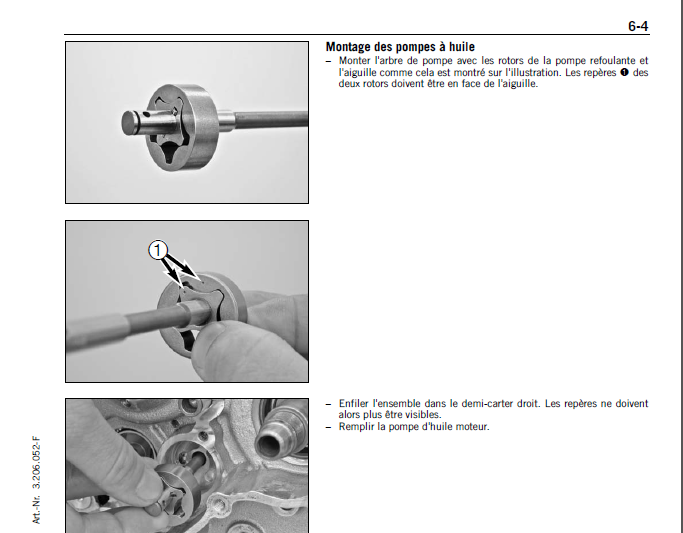 6-4

Montage des pompes à huile
– Monter l'arbre de pompe avec les rotors de la pompe refoulante et l'aiguille comme cela est montré sur l'illustration. Les repères ❶ des deux rotors doivent être en face de l'aiguille.

1

– Enfiler l'ensemble dans le demi-carter droit. Les repères ne doivent alors plus être visibles.
– Remplir la pompe d'huile moteur.

Art.-Nr. 3.206.052-F