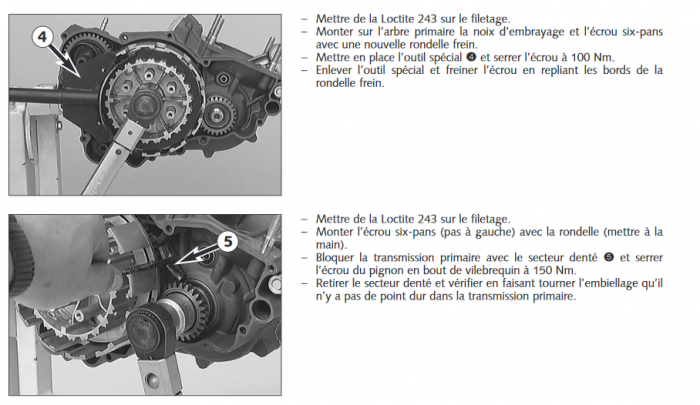 4

– Mettre de la Loctite 243 sur le filetage.
– Monter sur l'arbre primaire la noix d'embrayage et l'écrou six-pans avec une nouvelle rondelle frein.
– Mettre en place l'outil spécial ❹ et serrer l'écrou à 100 Nm.
– Enlever l'outil spécial et freiner l'écrou en repliant les bords de la rondelle frein.

5

– Mettre de la Loctite 243 sur le filetage.
– Monter l'écrou six-pans (pas à gauche) avec la rondelle (mettre à la main).
– Bloquer la transmission primaire avec le secteur denté ❺ et serrer l'écrou du pignon en bout de vilebrequin à 150 Nm.
– Retirer le secteur denté et vérifier en faisant tourner l'embiellage qu'il n'y a pas de point dur dans la transmission primaire.