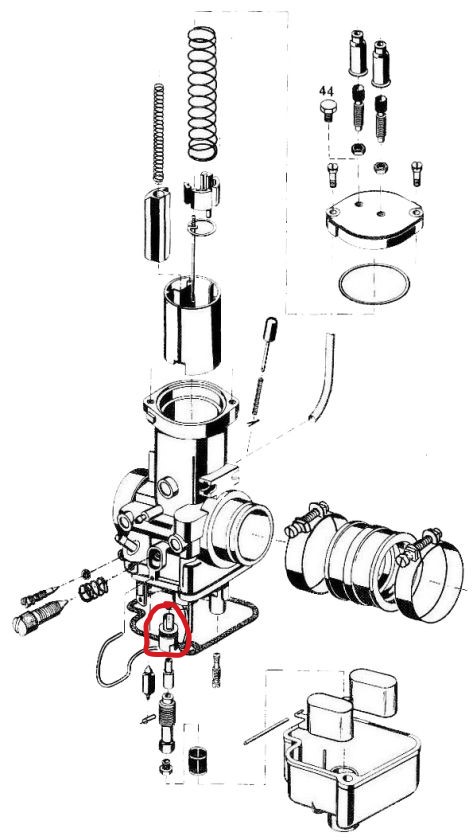 44