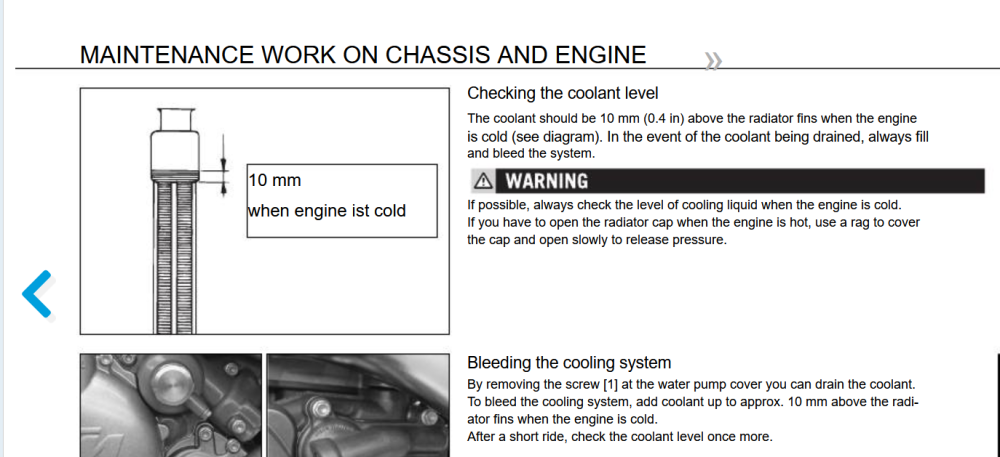 MAINTENANCE WORK ON CHASSIS AND ENGINE

»

10 mm
when engine ist cold

Checking the coolant level

The coolant should be 10 mm (0.4 in) above the radiator fins when the engine is cold (see diagram). In the event of the coolant being drained, always fill and bleed the system.

WARNING

If possible, always check the level of cooling liquid when the engine is cold.
If you have to open the radiator cap when the engine is hot, use a rag to cover the cap and open slowly to release pressure.

Bleeding the cooling system

By removing the screw [1] at the water pump cover you can drain the coolant.
To bleed the cooling system, add coolant up to approx. 10 mm above the radiator fins when the engine is cold.
After a short ride, check the coolant level once more.