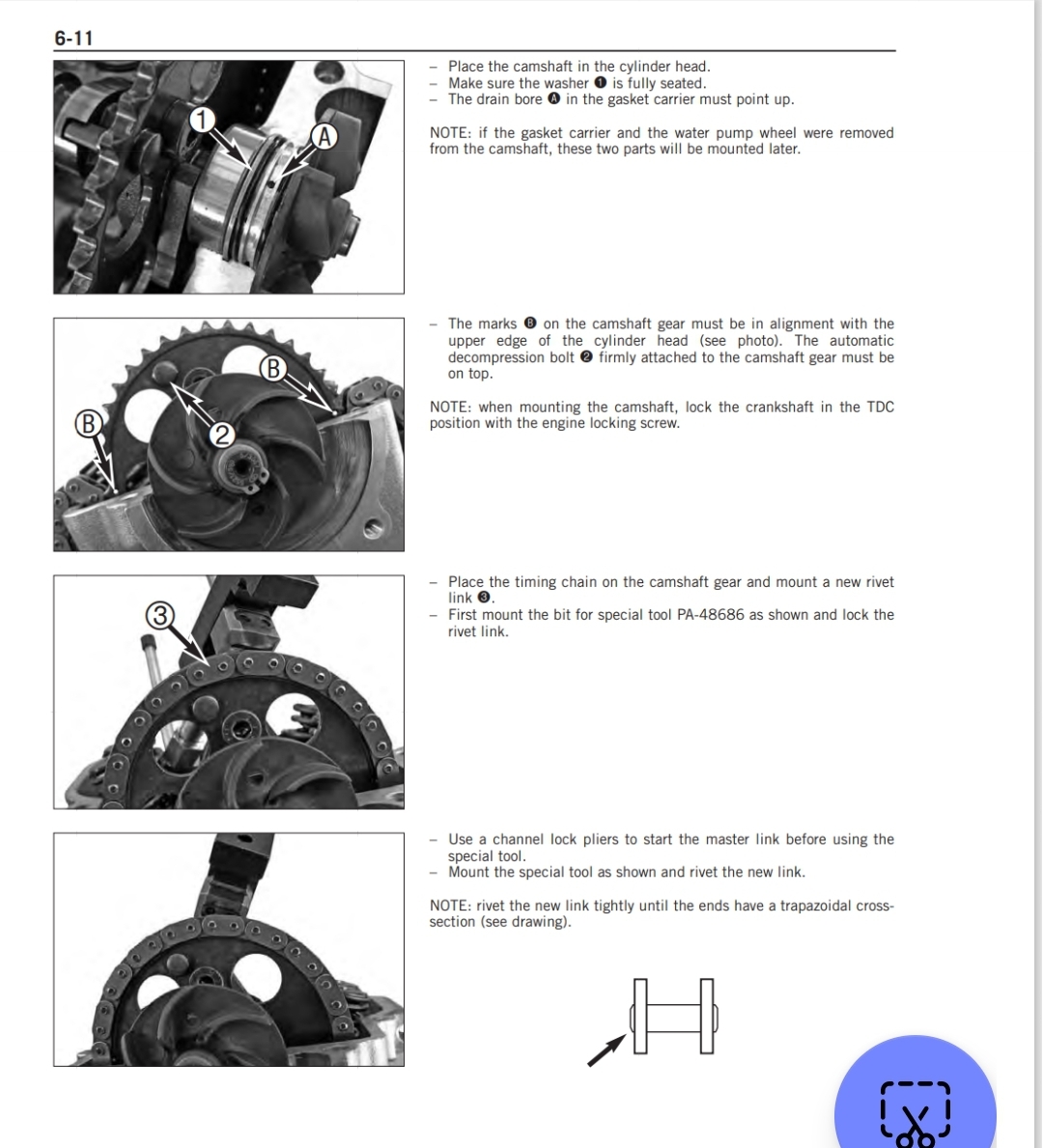 6-11

1

A

– Place the camshaft in the cylinder head.
– Make sure the washer ❶ is fully seated.
– The drain bore Ⓐ in the gasket carrier must point up.

NOTE: if the gasket carrier and the water pump wheel were removed from the camshaft, these two parts will be mounted later.

B

B

2

– The marks Ⓑ on the camshaft gear must be in alignment with the upper edge of the cylinder head (see photo). The automatic decompression bolt ❷ firmly attached to the camshaft gear must be on top.

NOTE: when mounting the camshaft, lock the crankshaft in the TDC position with the engine locking screw.

3

– Place the timing chain on the camshaft gear and mount a new rivet link ❸.
– First mount the bit for special tool PA-48686 as shown and lock the rivet link.

– Use a channel lock pliers to start the master link before using the special tool.
– Mount the special tool as shown and rivet the new link.

NOTE: rivet the new link tightly until the ends have a trapazoidal cross-section (see drawing).